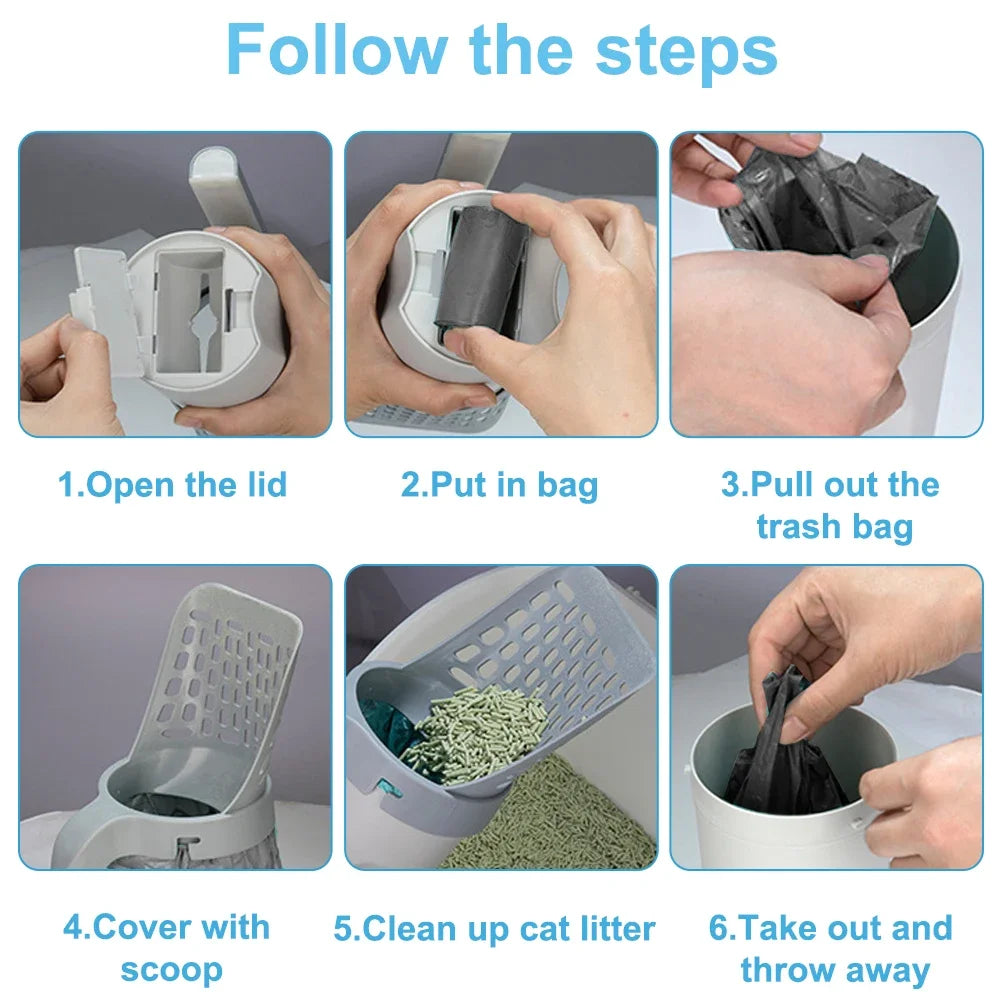 Follow the steps

1.Open the lid

2.Put in bag

3.Pull out the trash bag

4.Cover with scoop

5.Clean up cat litter

6.Take out and throw away